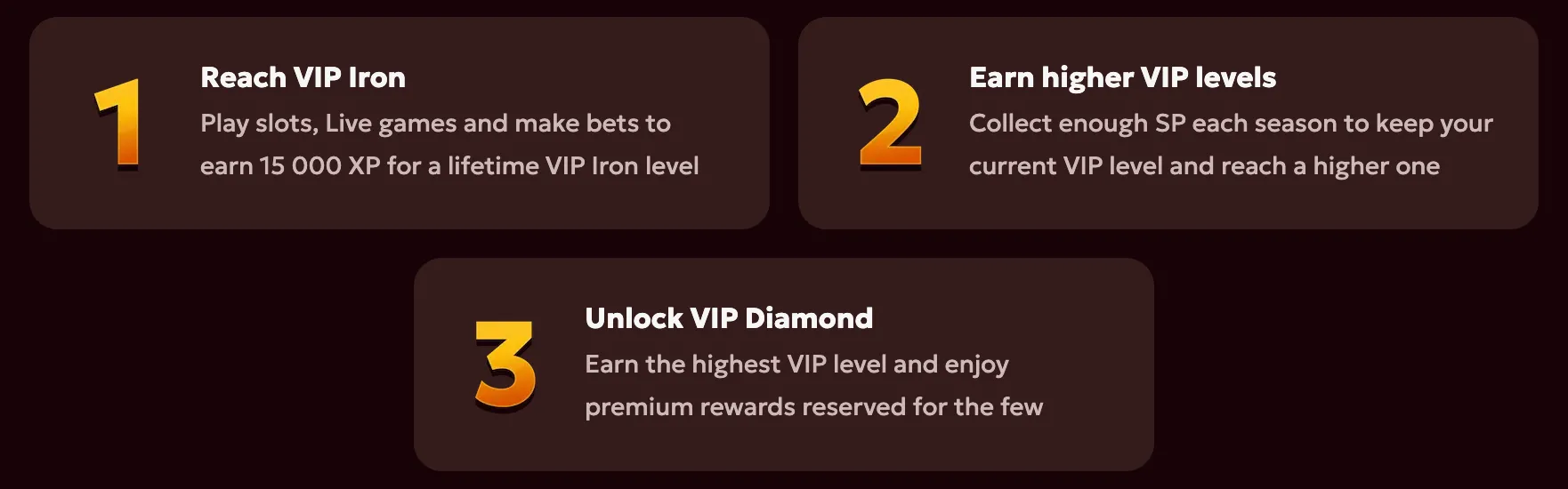 1

Reach VIP Iron

Play slots, Live games and make bets to earn 15 000 XP for a lifetime VIP Iron level

2

Earn higher VIP levels

Collect enough SP each season to keep your current VIP level and reach a higher one

3

Unlock VIP Diamond

Earn the highest VIP level and enjoy premium rewards reserved for the few